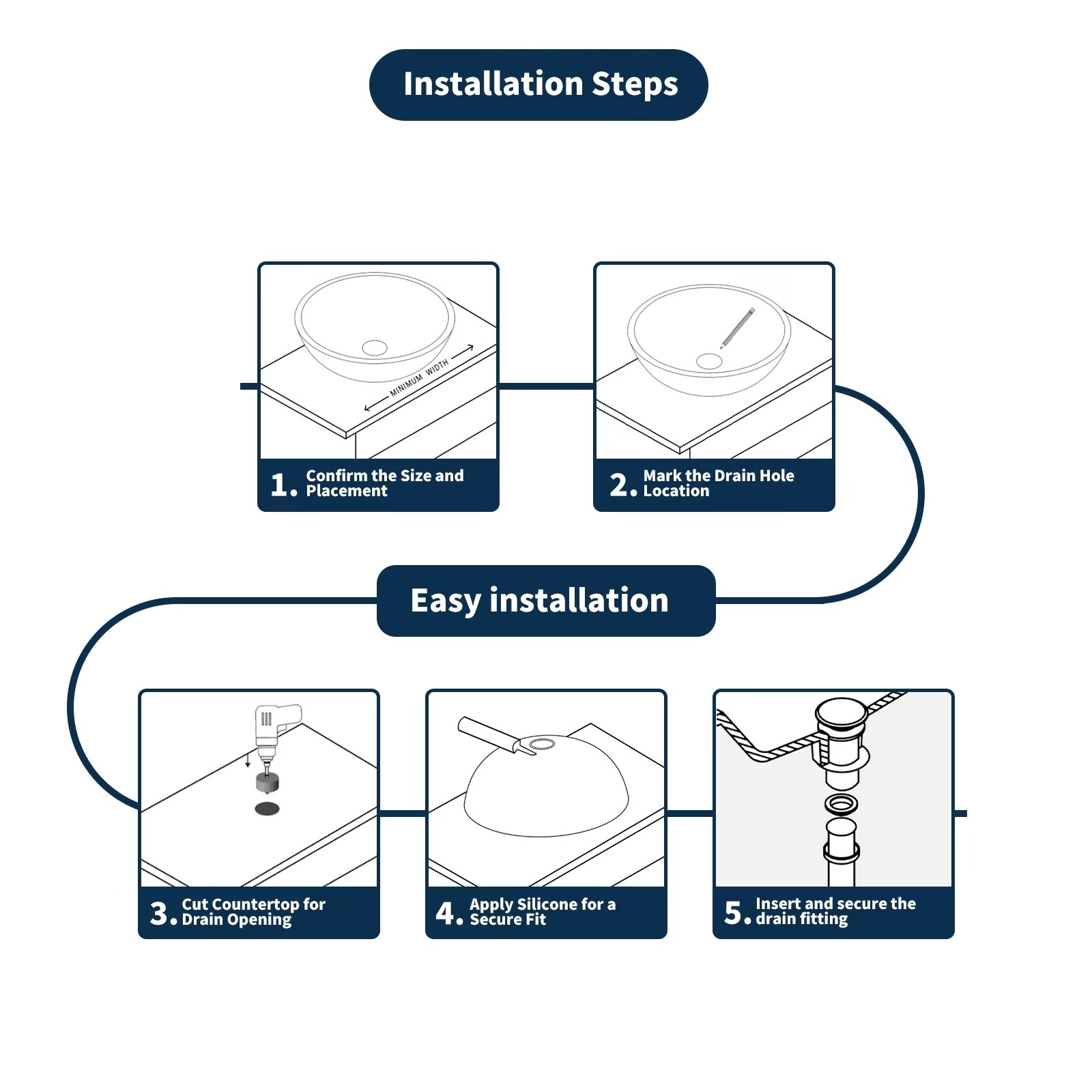 Installation Steps

MINIMUM WIDTH

1. Confirm the Size and Placement

2. Mark the Drain Hole Location

Easy installation

3. Cut Countertop for Drain Opening

4. Apply Silicone for a Secure Fit

5. Insert and secure the drain fitting